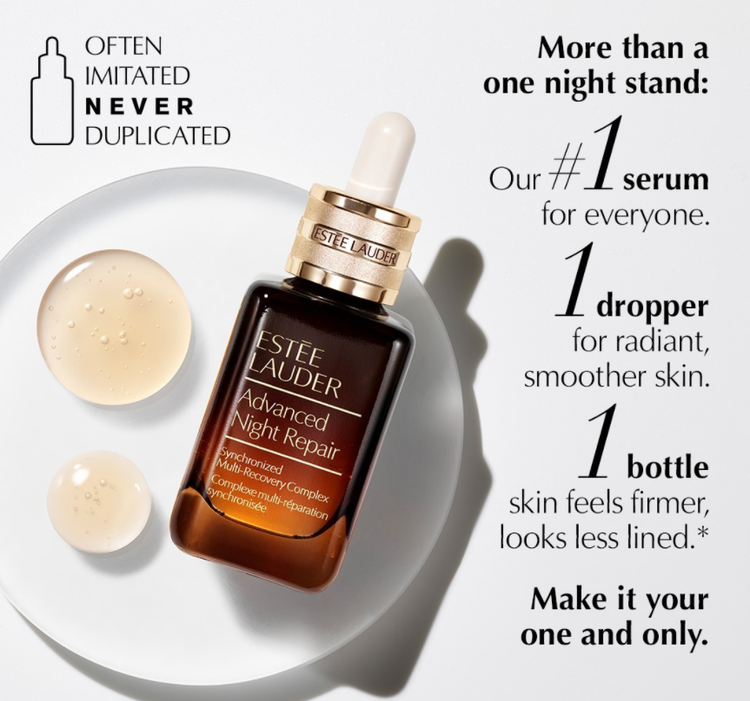 OFTEN
IMITATED
NEVER
DUPLICATED

ESTĒE LAUDER

ESTĒE
LAUDER
Advanced
Night Repair
Synchronized
Multi-Recovery Complex
Complexe multi-réparation
synchronisée

More than a one night stand:

Our #1 serum for everyone.

1 dropper for radiant, smoother skin.

1 bottle skin feels firmer, looks less lined.*

Make it your one and only.